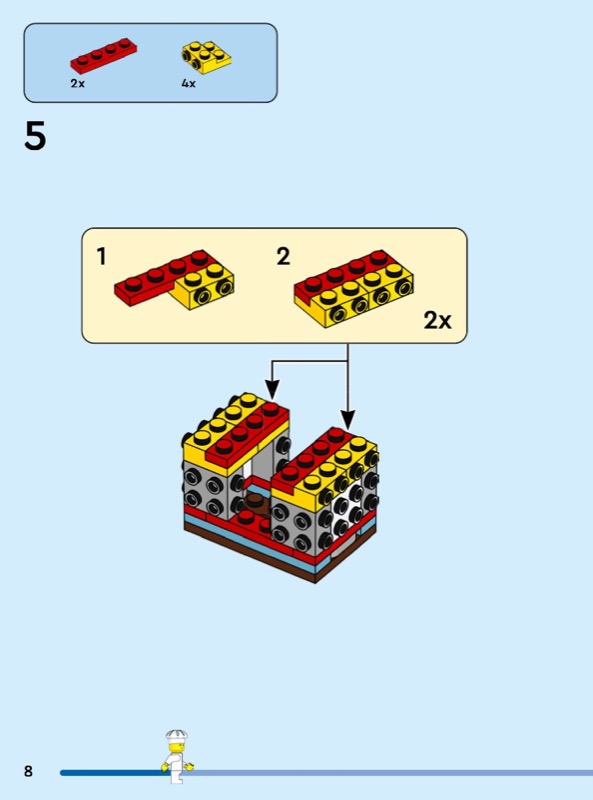 2x
4x

5

1
2
2x

8