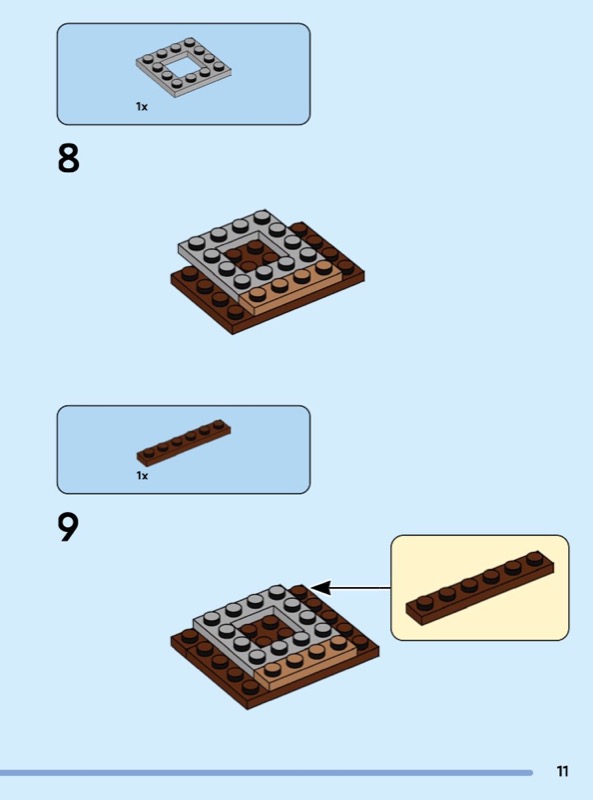 1x

8

1x

9

11