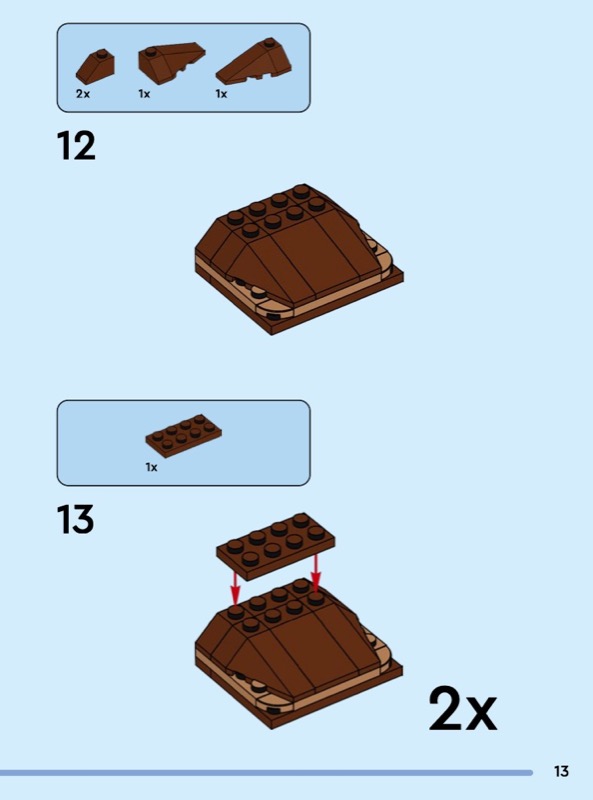 2x 1x 1x

12

1x

13

2x

13