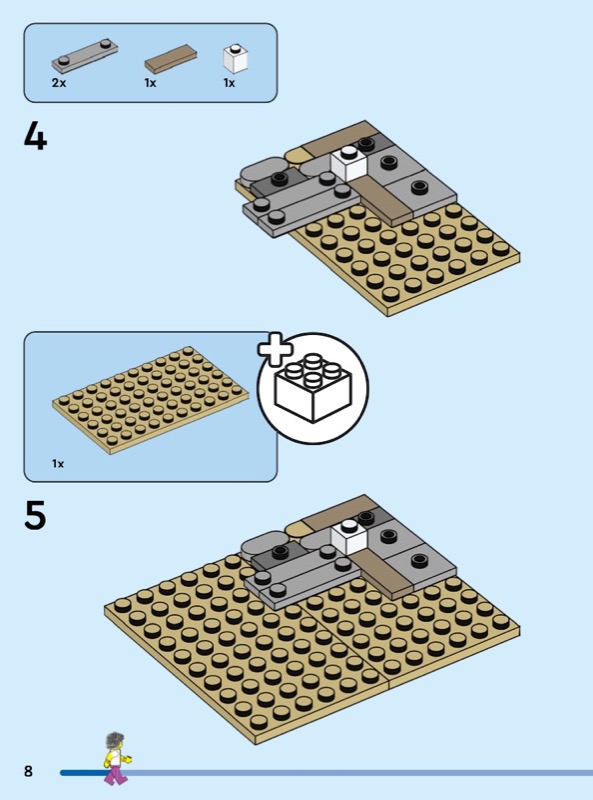 2x
1x
1x

4

1x

5

8