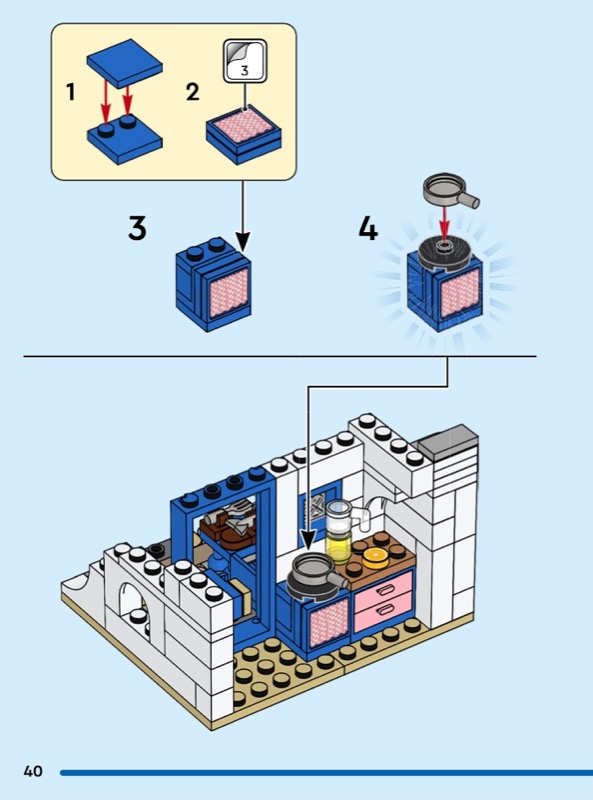 1 2

3

3 4

40