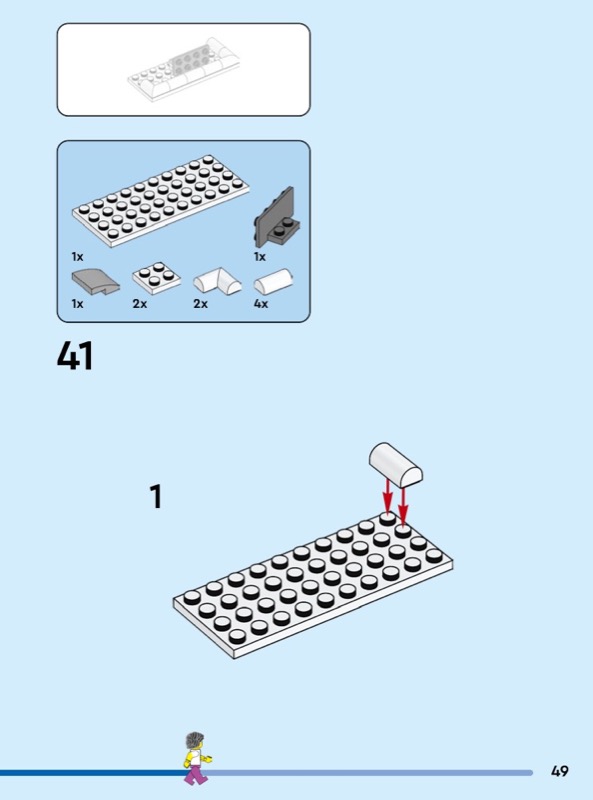 1x

1x

1x

2x

2x

4x

41

1

49