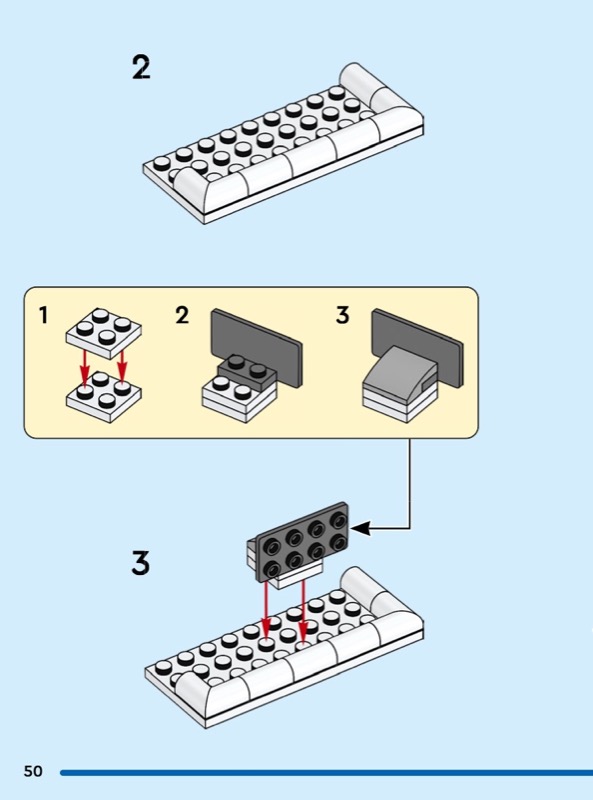 2

1

2

3

3

50