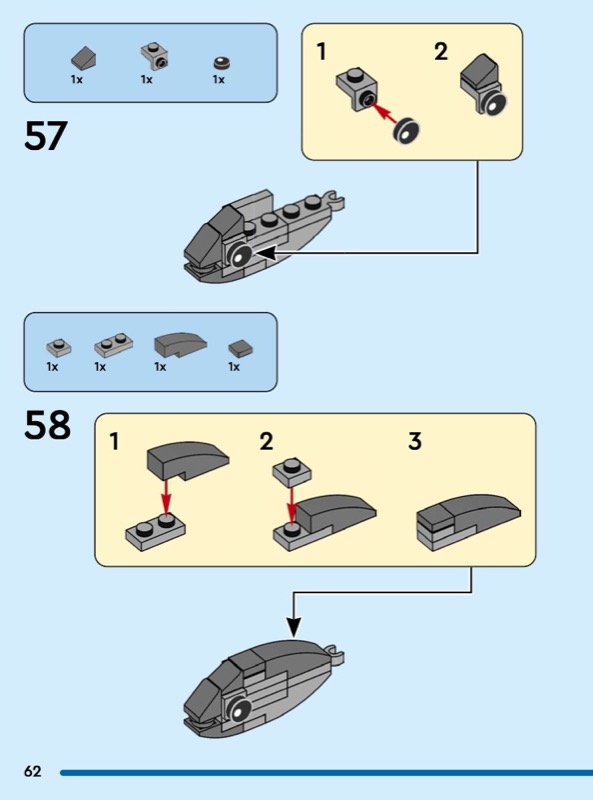 1x 1x 1x

57

1 2

1x 1x 1x 1x

58

1 2 3

62