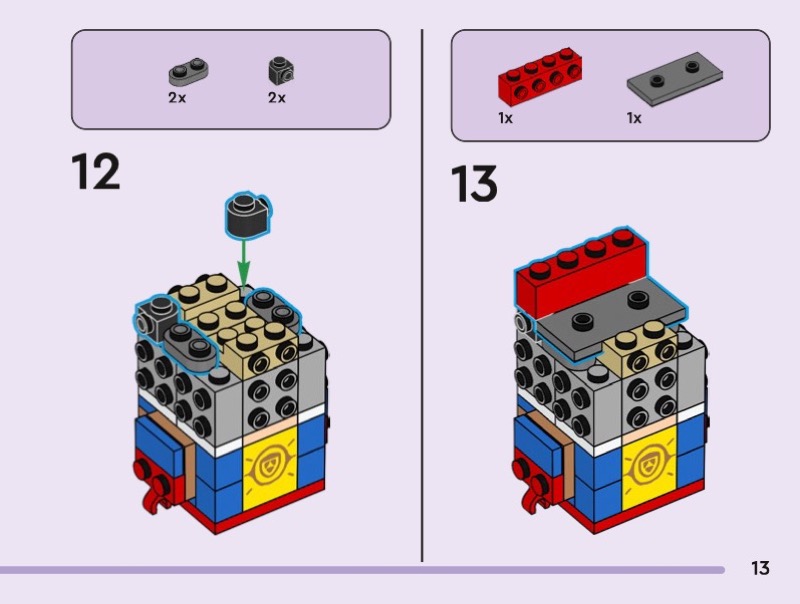 2x 2x

12

1x 1x

13

13