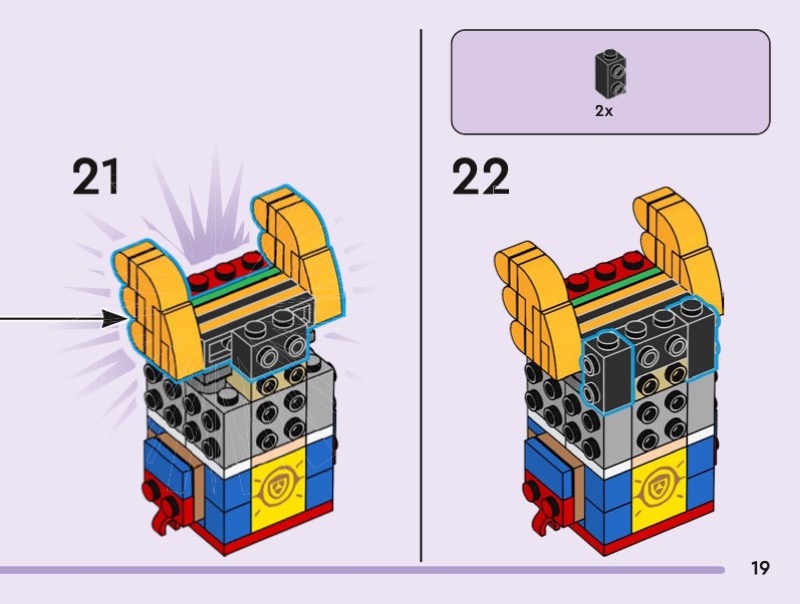 21

2x

22

19