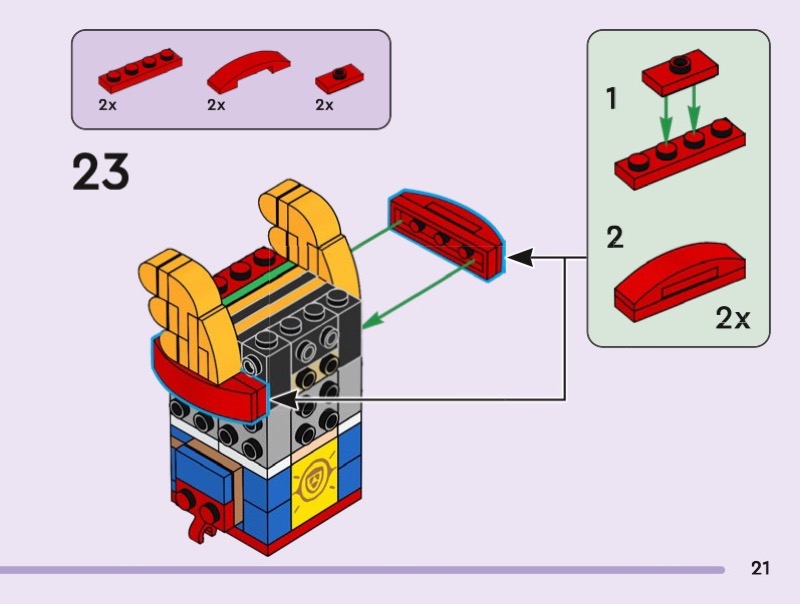 2x 2x 2x

23

1

2

2x

21