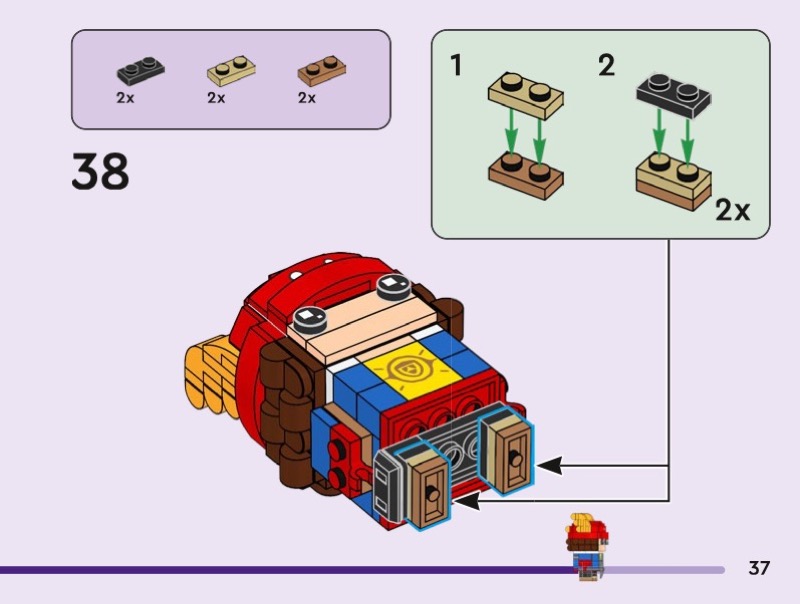 2x 2x 2x

38

1 2

2x

37