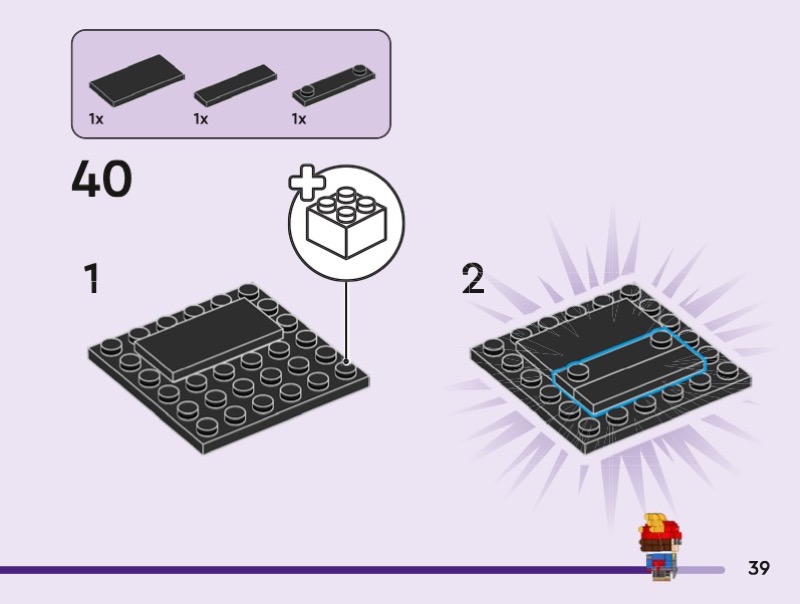 1x 1x 1x

40

1

2

39