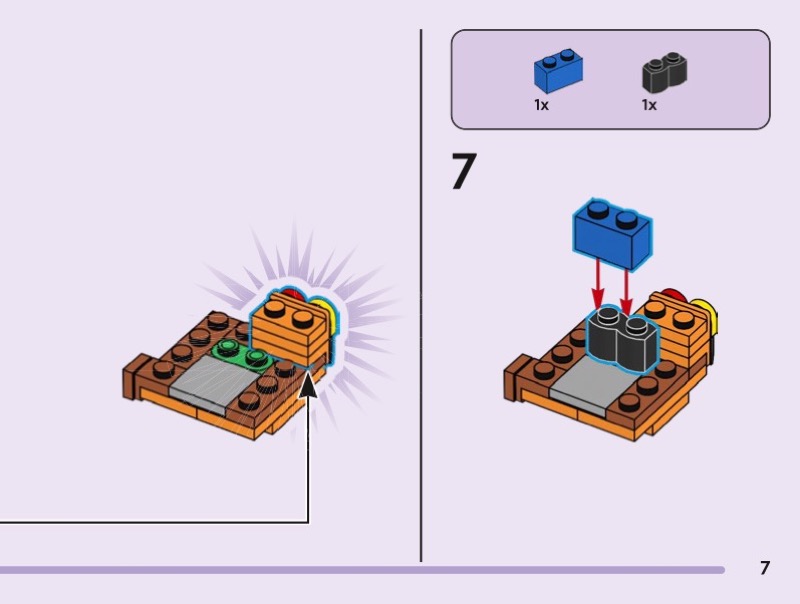 1x 1x

7

7