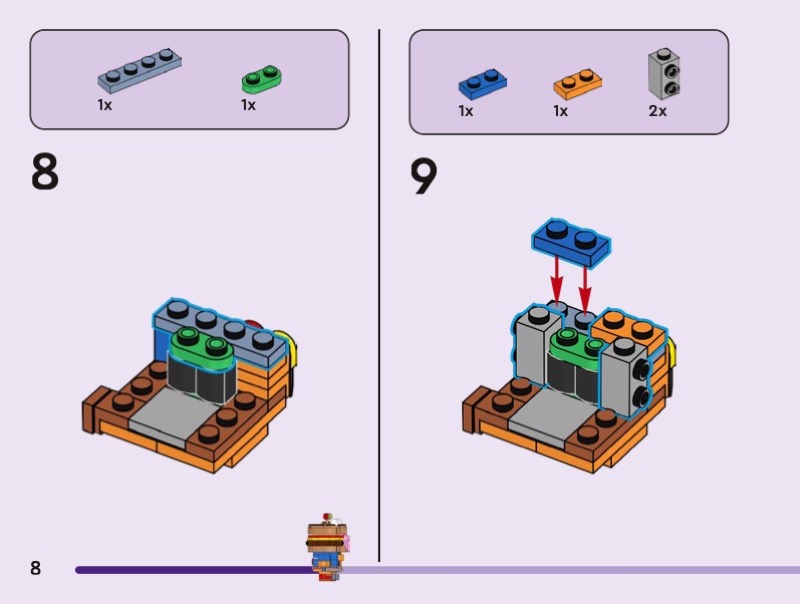 1x 1x

8

1x 1x 2x

9

8