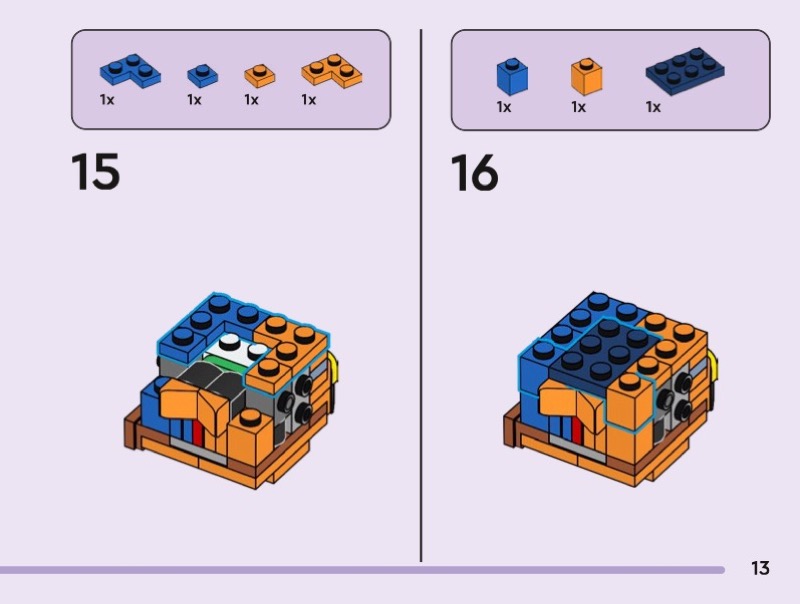 1x 1x 1x 1x

15

1x 1x 1x

16

13