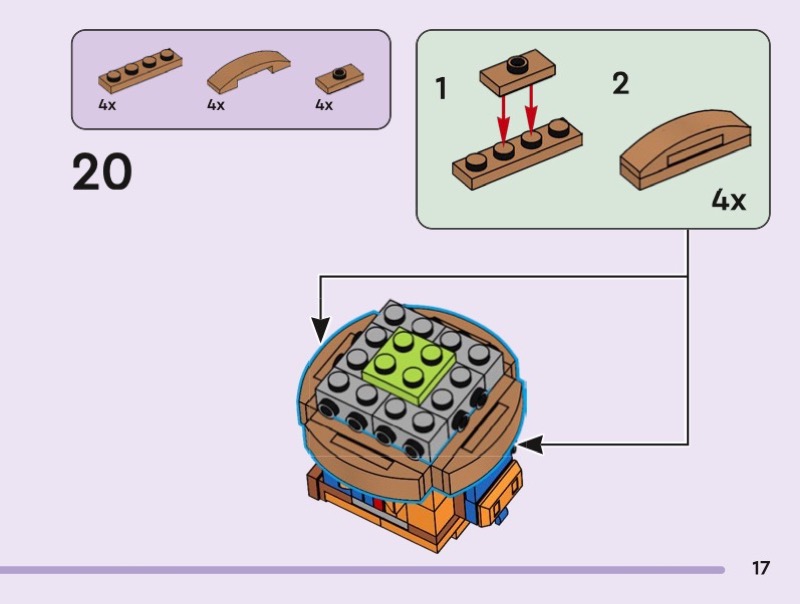 4x 4x 4x

20

1

2

4x

17