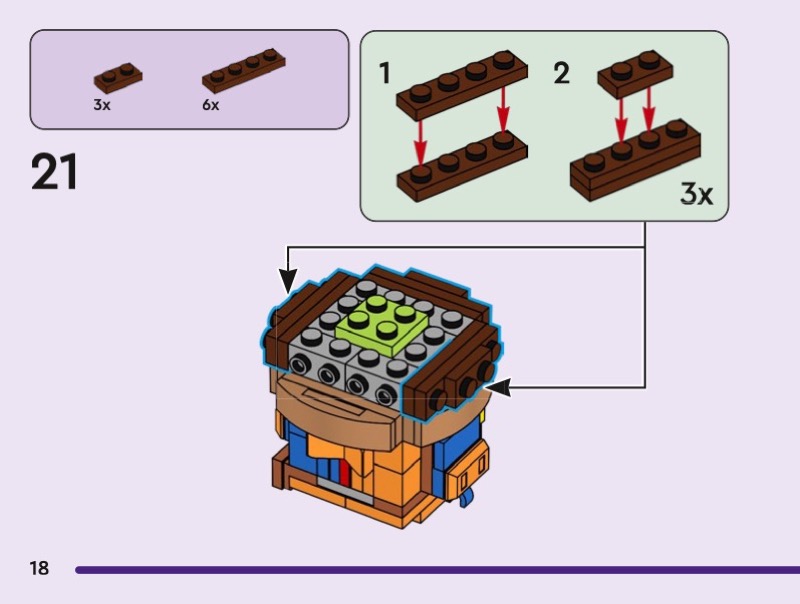 3x
6x

21

1
2
3x

18