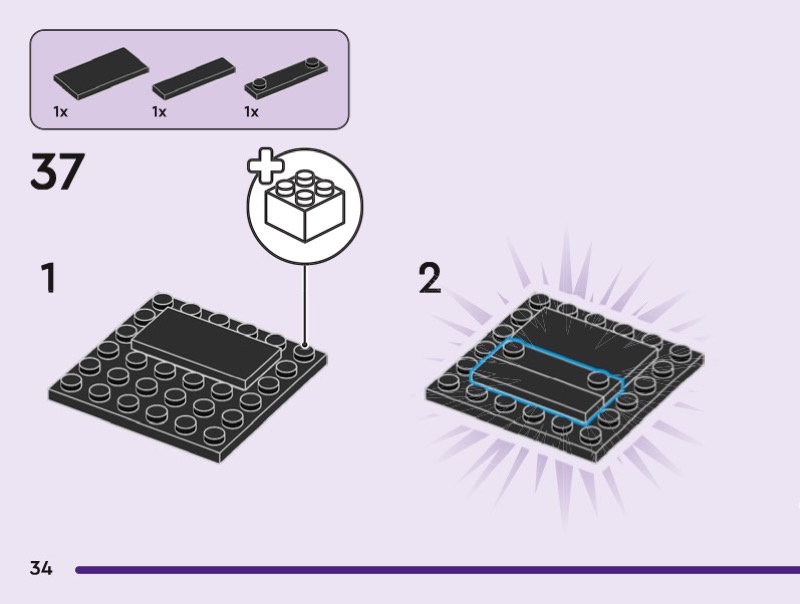 1x 1x 1x

37

1

2

34