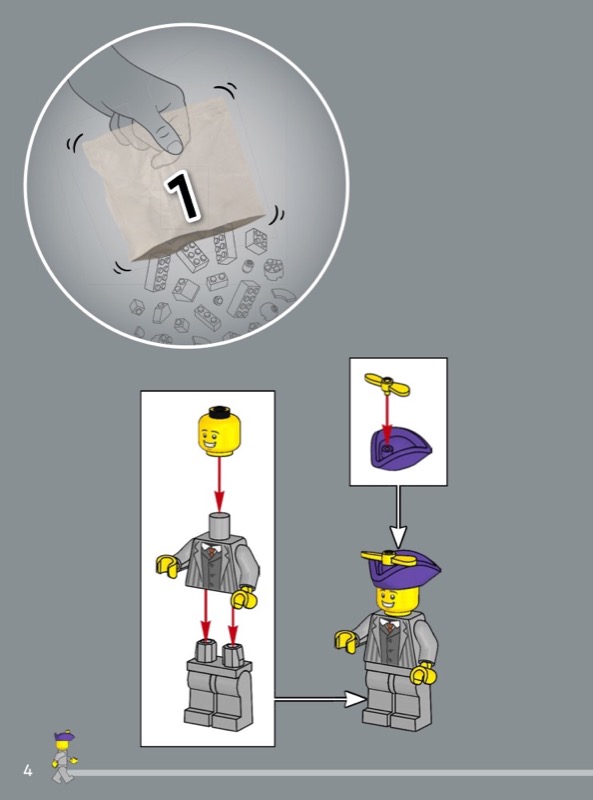 1

4