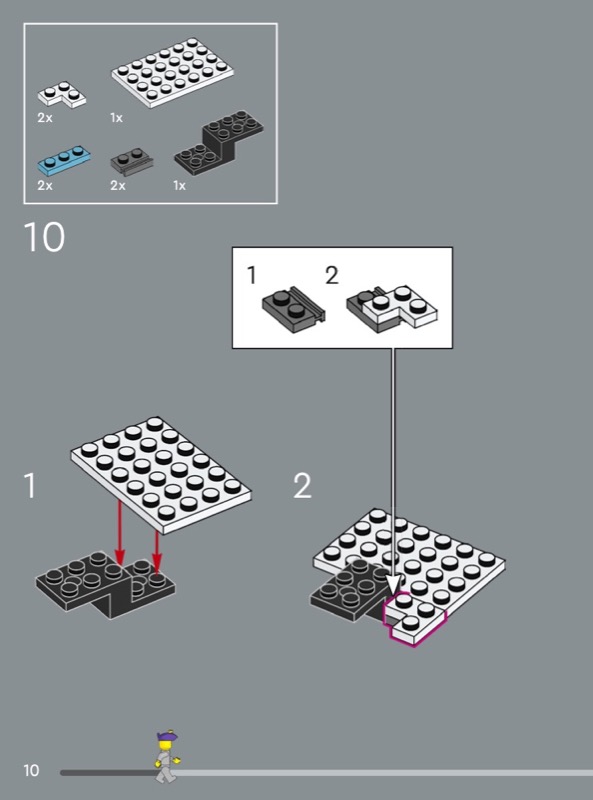 2x
1x
2x
2x
1x

10

1 2

1

2

10