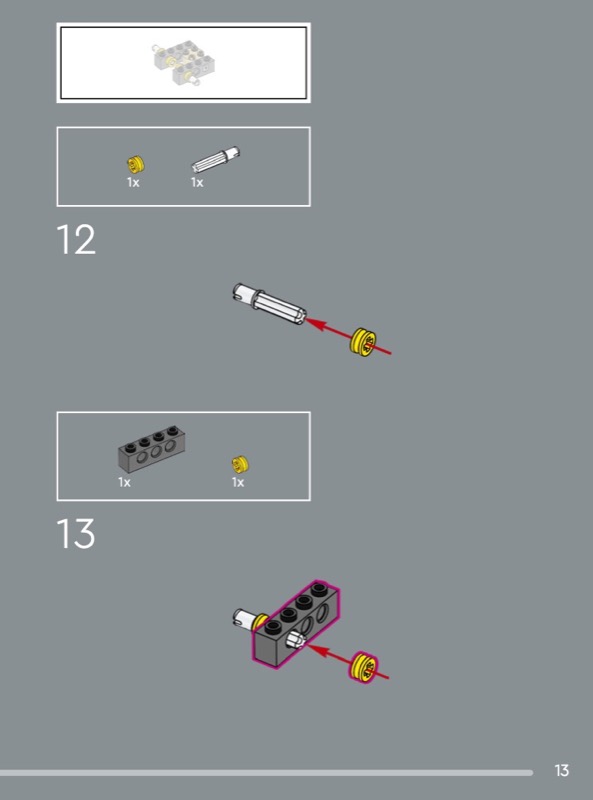 1x 1x

12

1x 1x

13

13