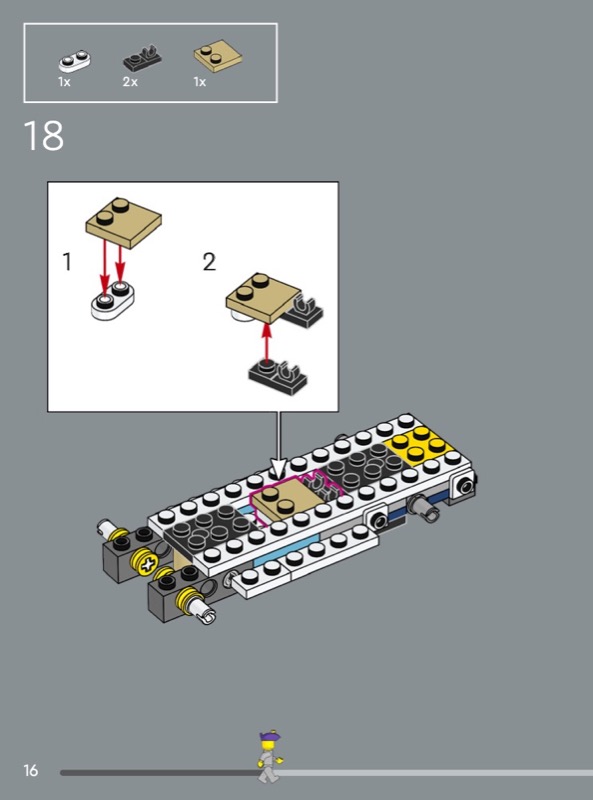 1x 2x 1x

18

1

2

16