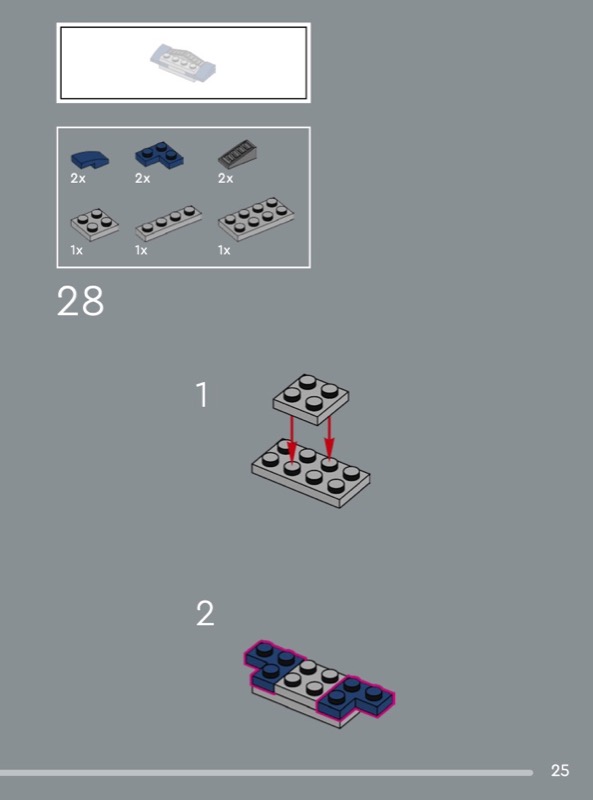 2x 2x 2x

1x 1x 1x

28

1

2

25