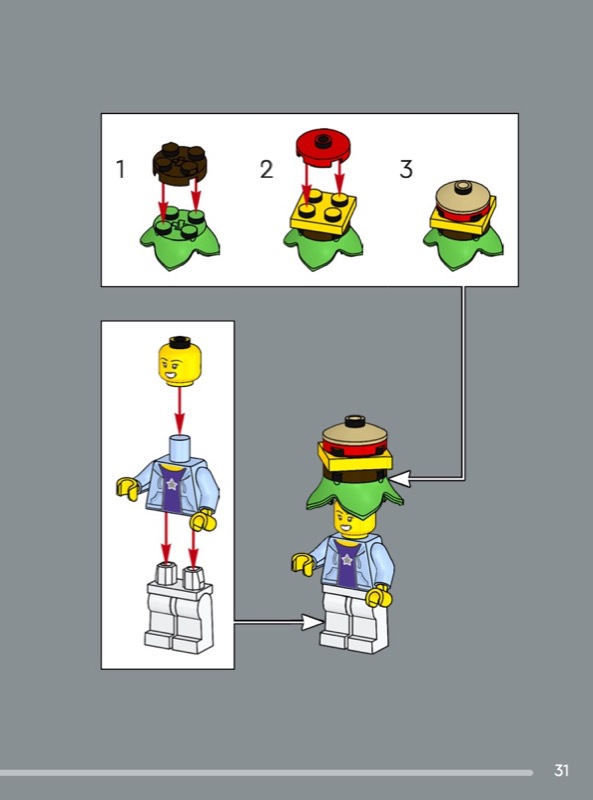 1

2

3

31