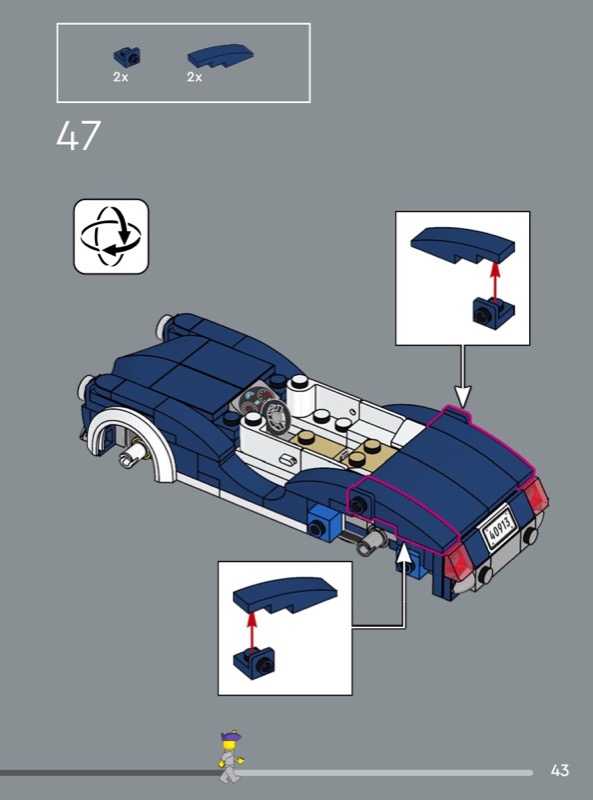 2x 2x

47

40913

43