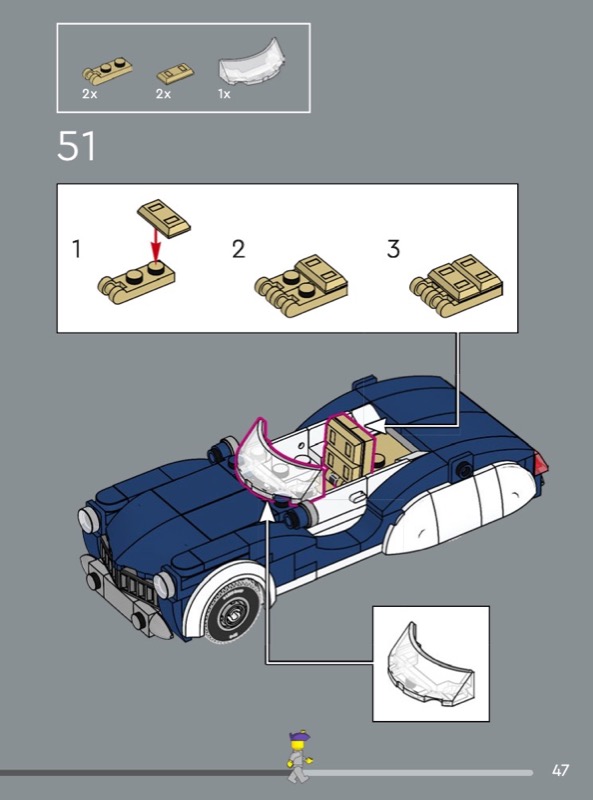 2x
2x
1x

51

1
2
3

47