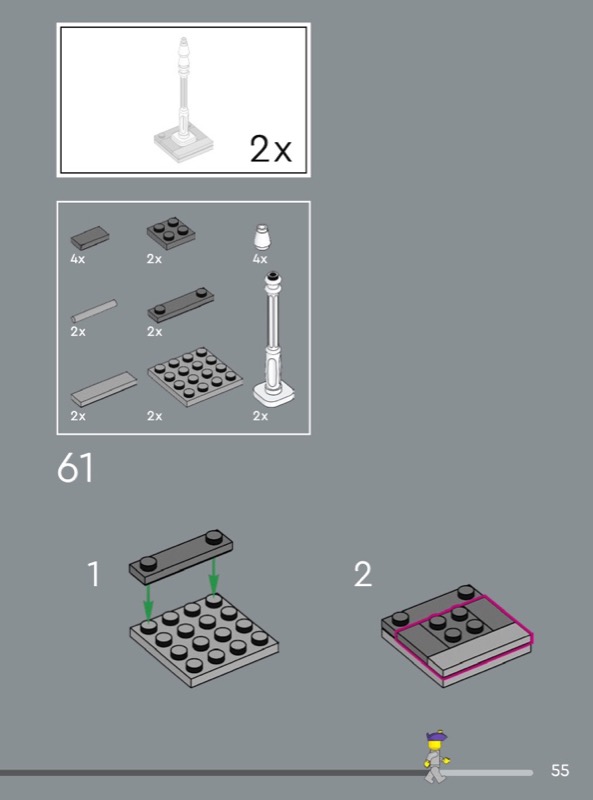 2x

4x
2x
4x
2x
2x
2x
2x
2x

61

1

2

55