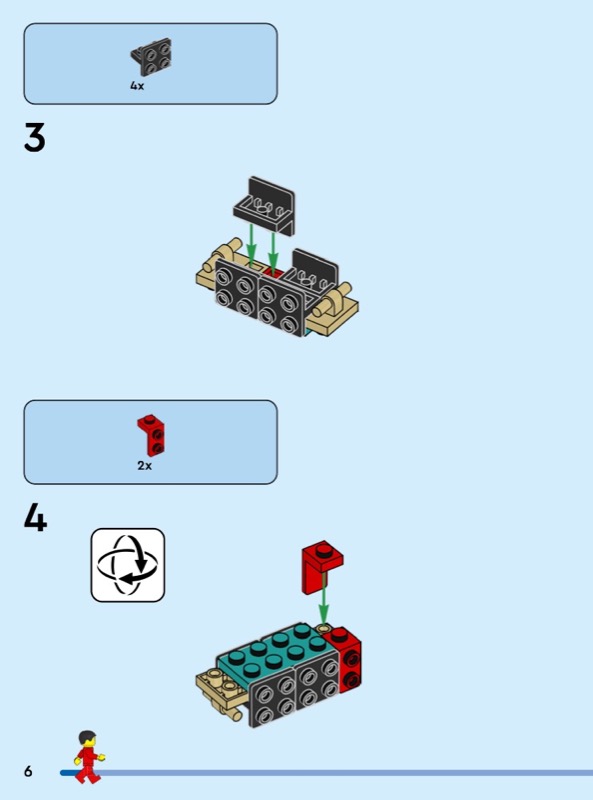 4x

3

2x

4

6