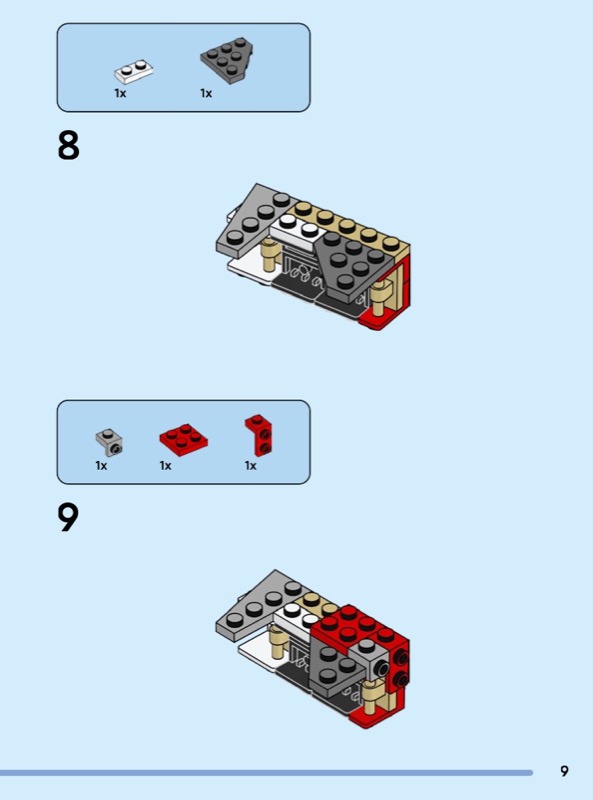 1x 1x

8

1x 1x 1x

9

9