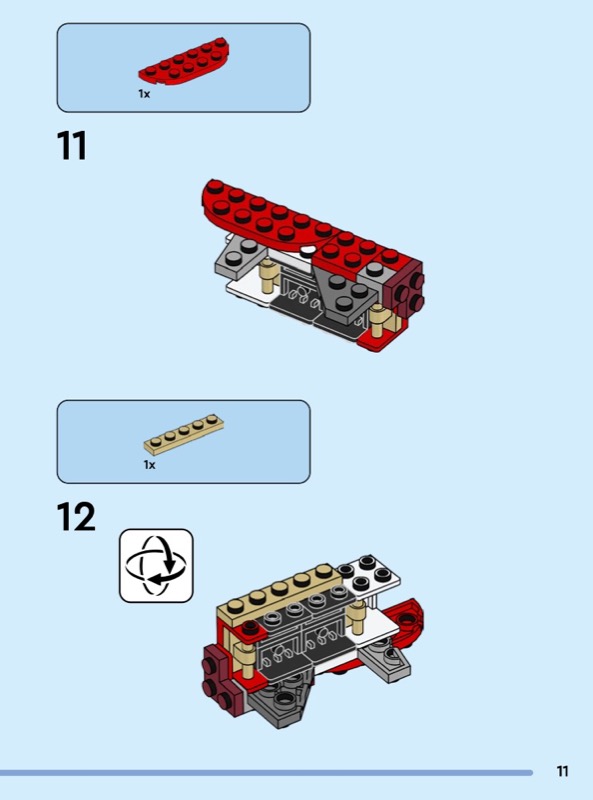 1x

11

1x

12

11