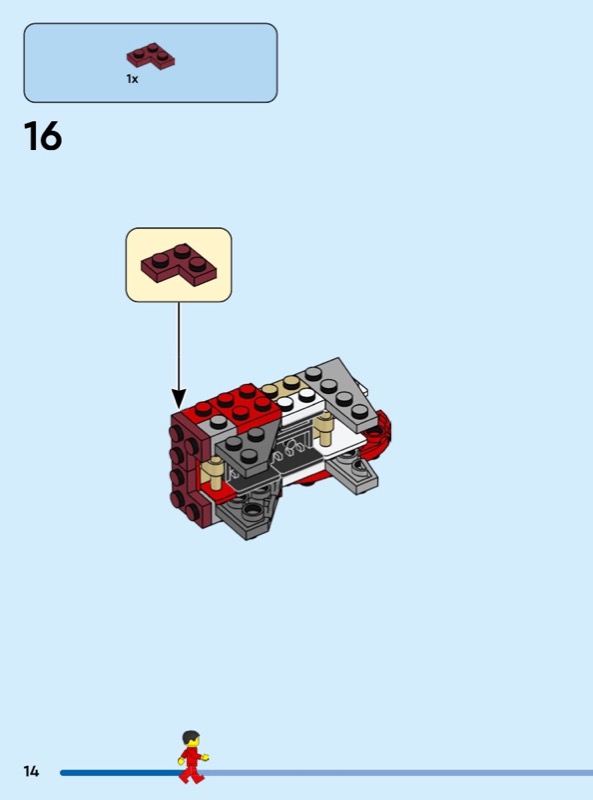 1x

16

14