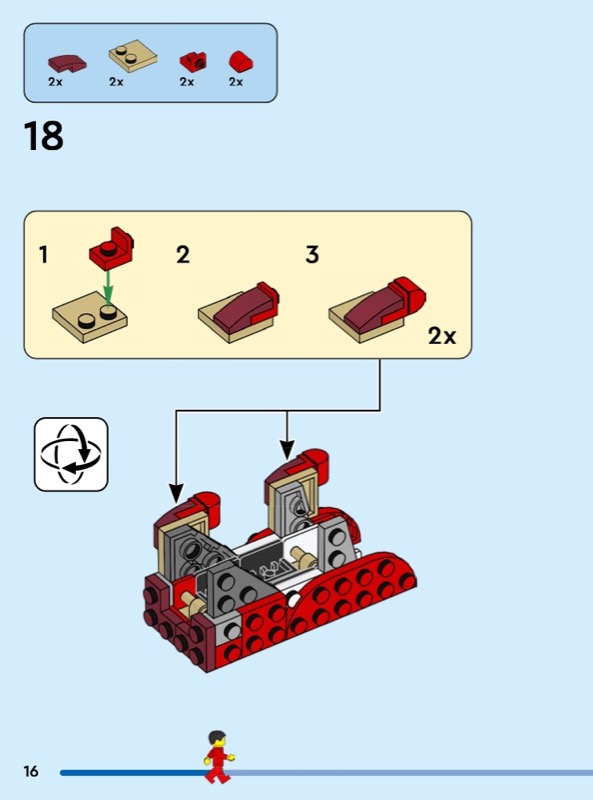 2x 2x 2x 2x

18

1 2 3

2x

16