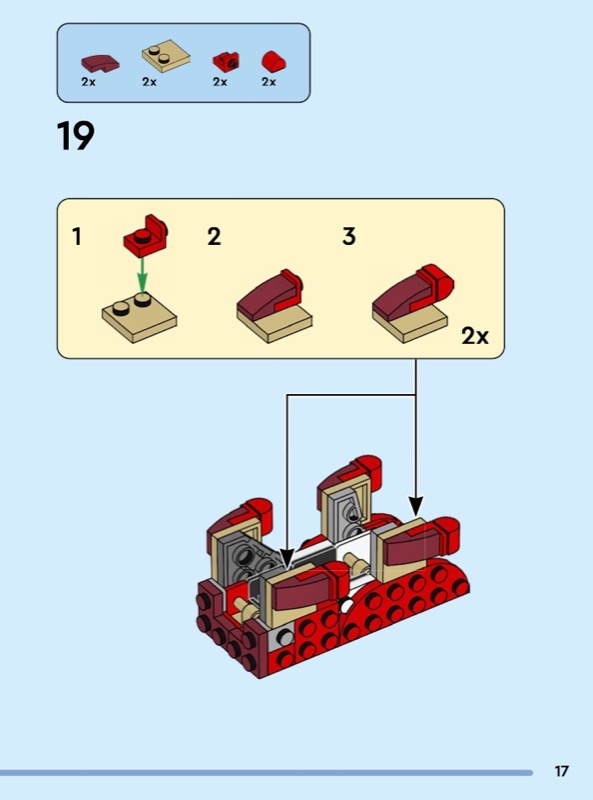 2x 2x 2x 2x

19

1

2

3

2x

17