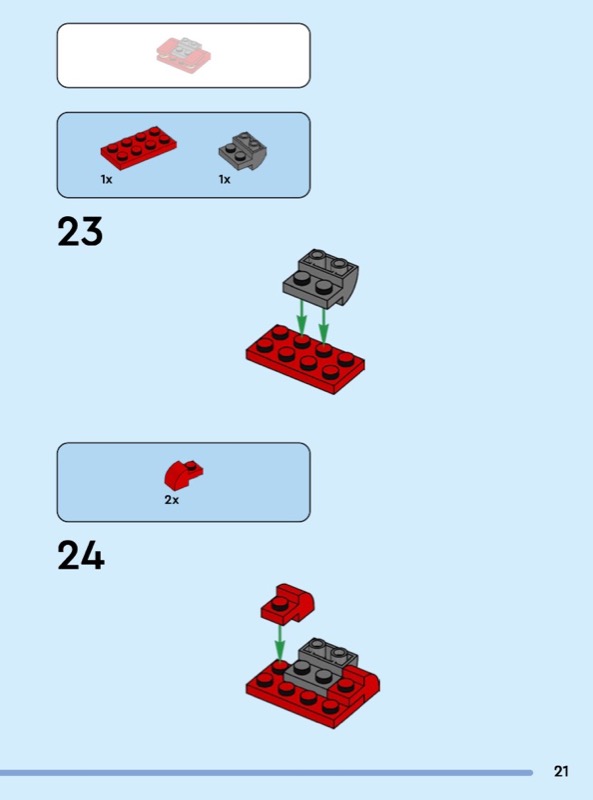 1x
1x

23

2x

24

21