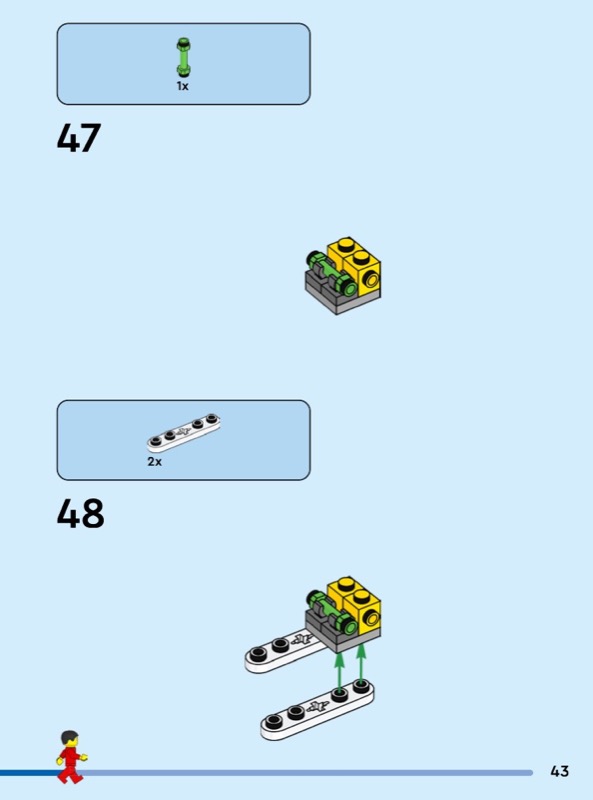 1x

47

2x

48

43