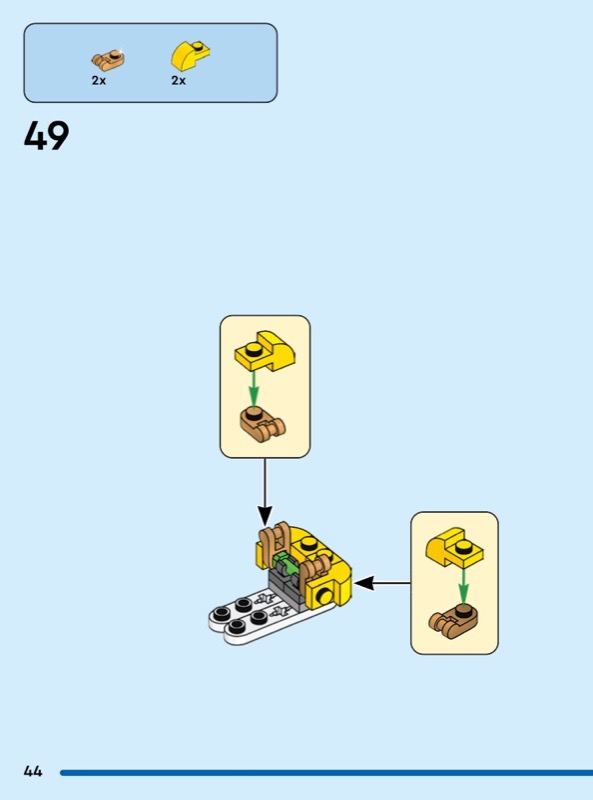 2x
2x

49

44