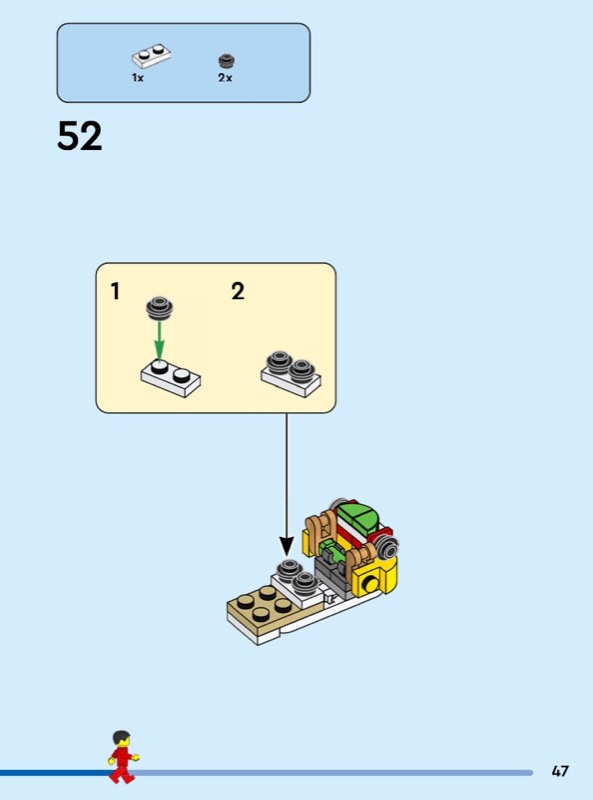 1x
2x

52

1
2

47