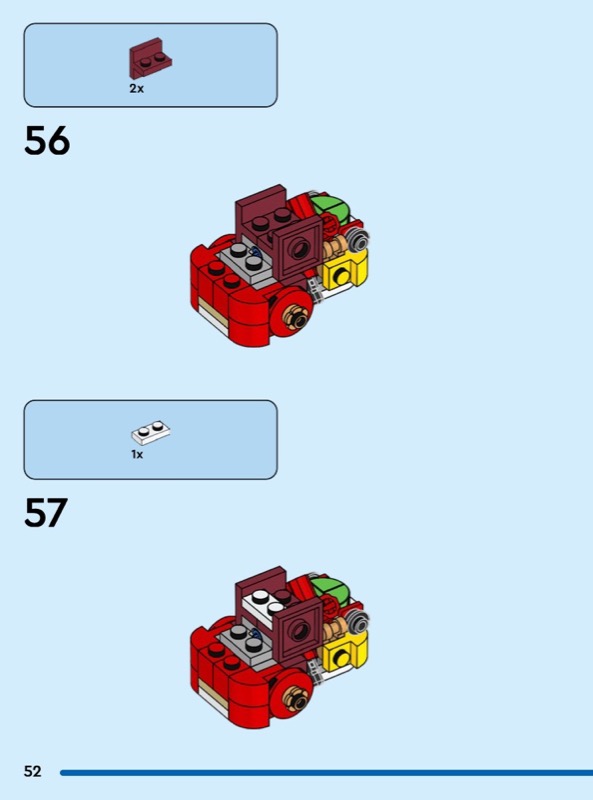 2x

56

1x

57

52