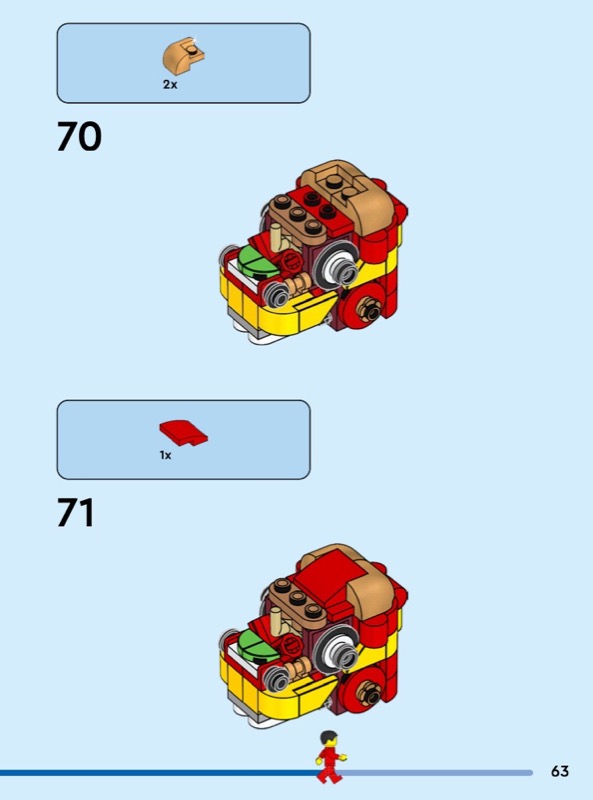 2x

70

1x

71

63