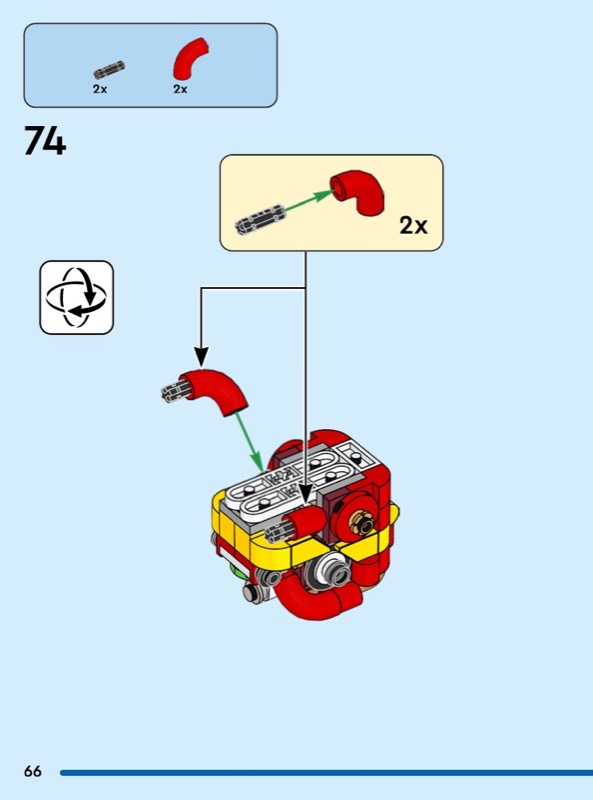 2x 2x

74

2x

66