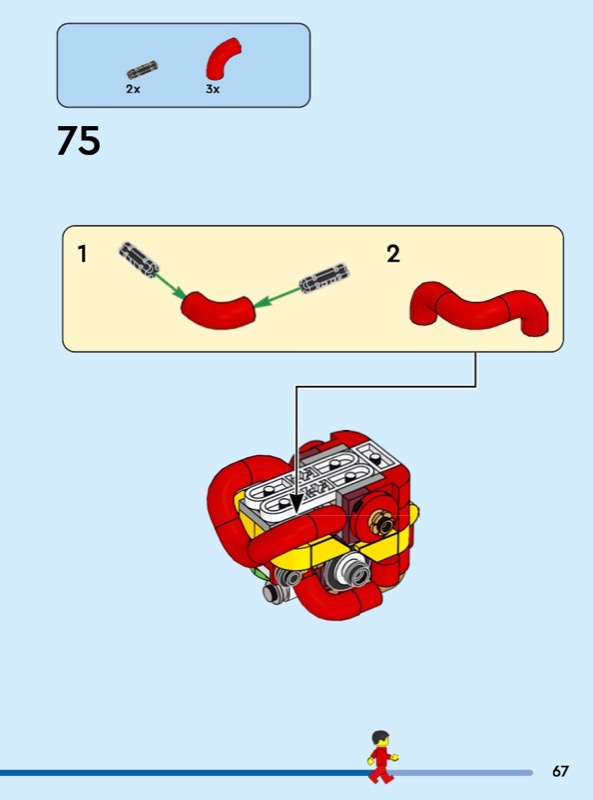 2x 3x

75

1

2

67