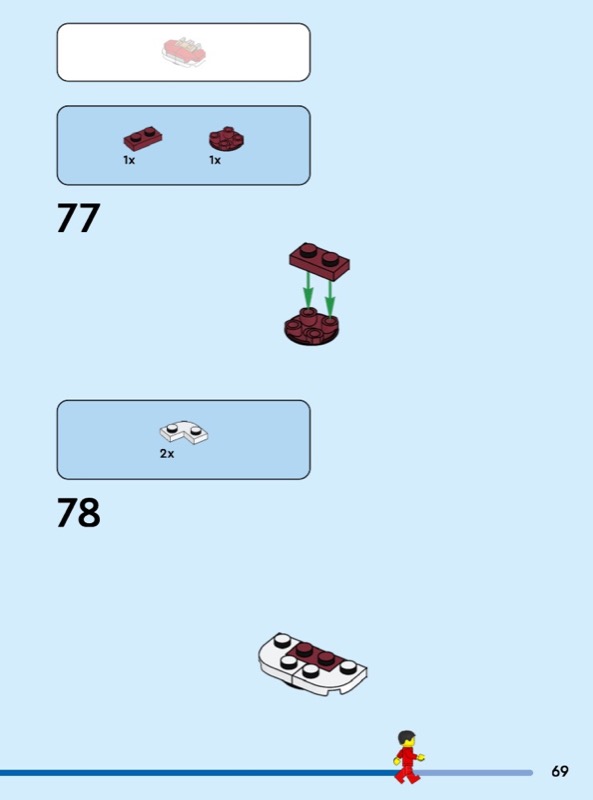 1x 1x

77

2x

78

69