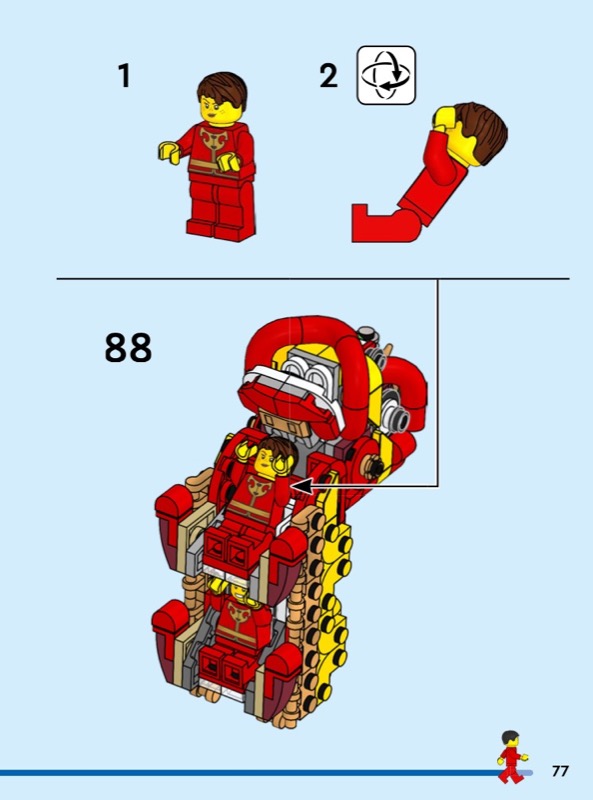 1

2

88

77