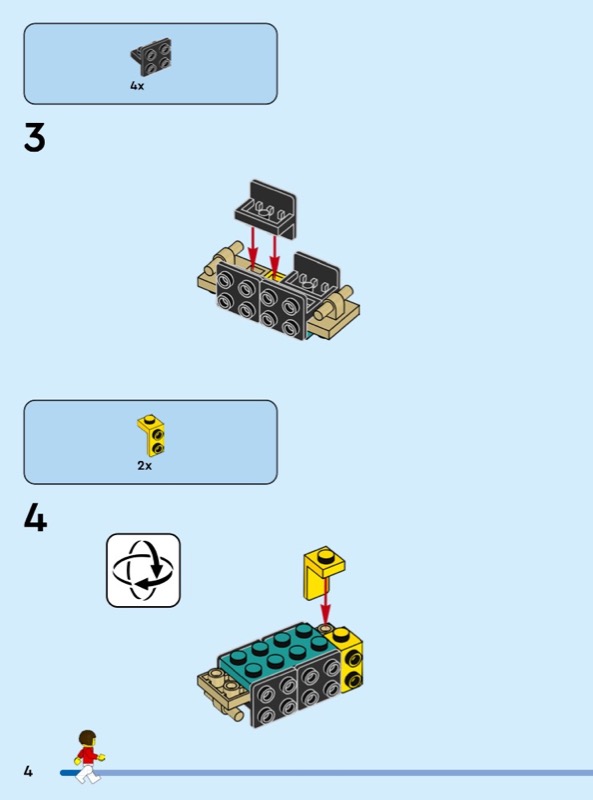 4x

3

2x

4

4