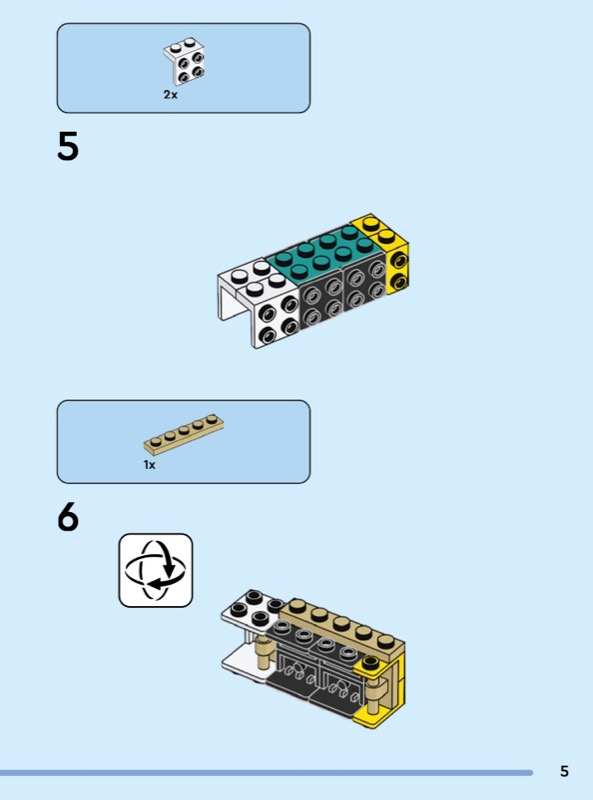 2x

5

1x

6

5