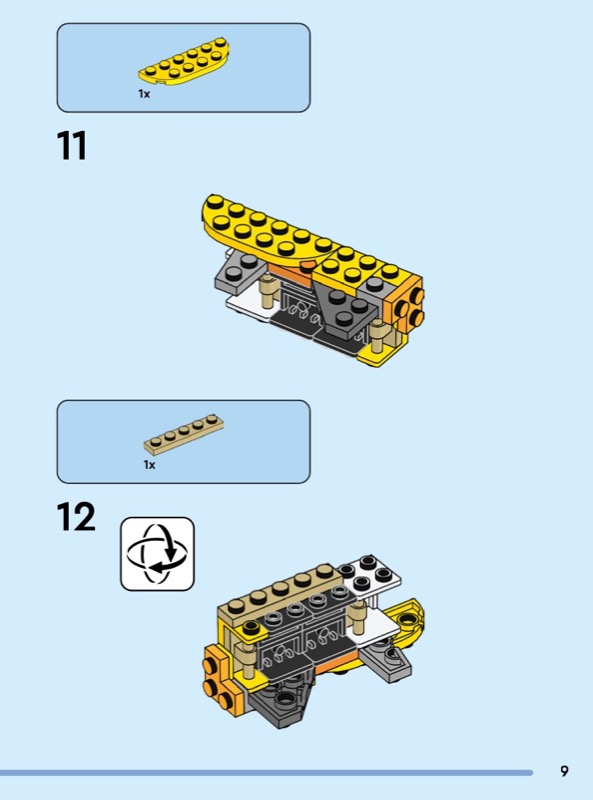 1x

11

1x

12

9