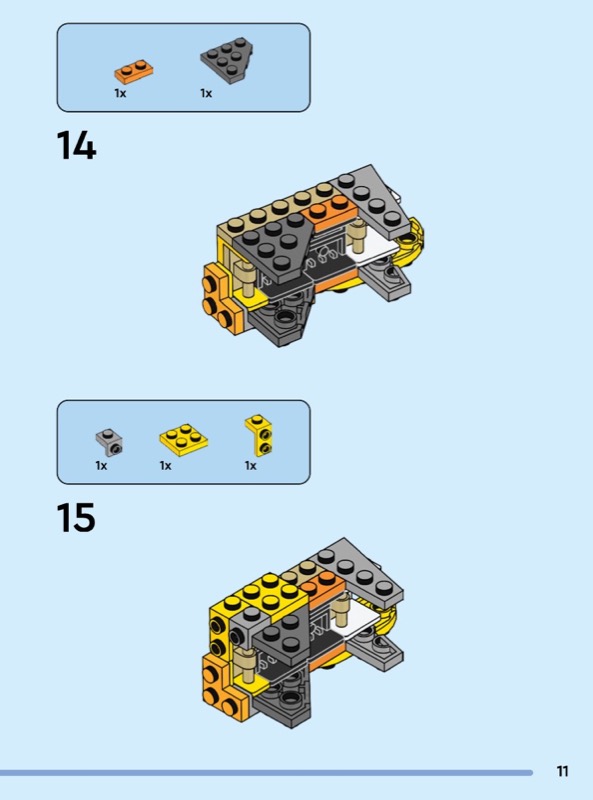 1x 1x

14

1x 1x 1x

15

11