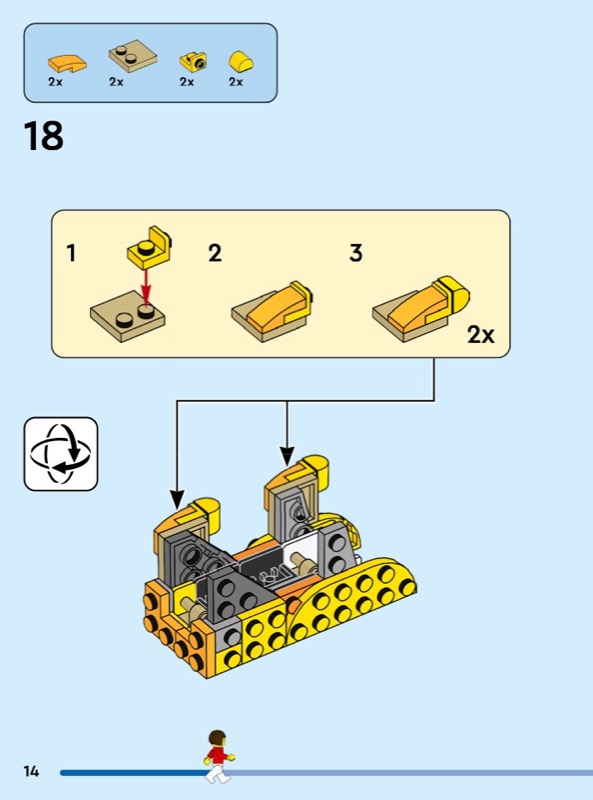 2x 2x 2x 2x

18

1 2 3

2x

14