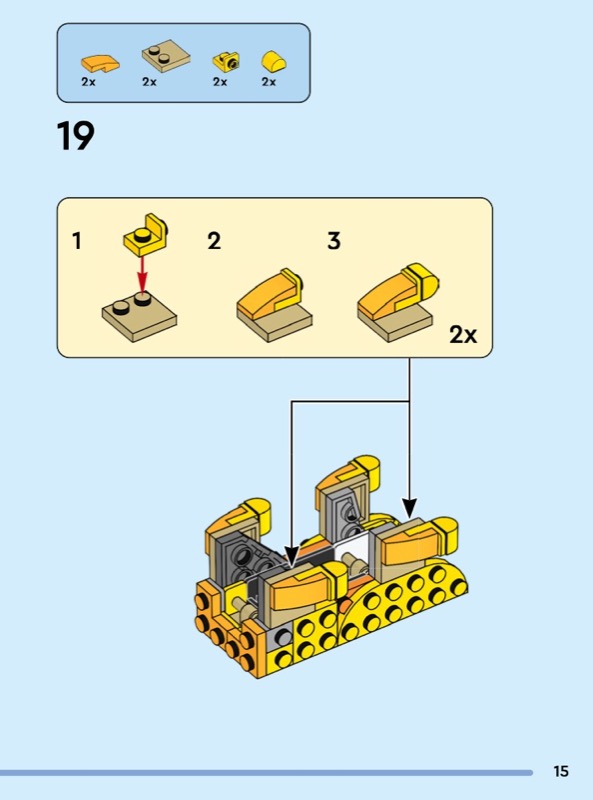 2x 2x 2x 2x

19

1 2 3

2x

15